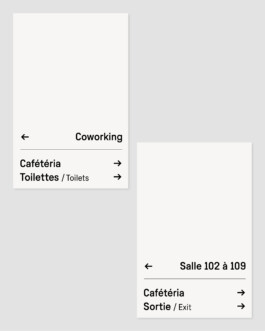 ← Coworking

Cafétéria →
Toilettes / Toilets →

← Salle 102 à 109

Cafétéria →
Sortie / Exit →